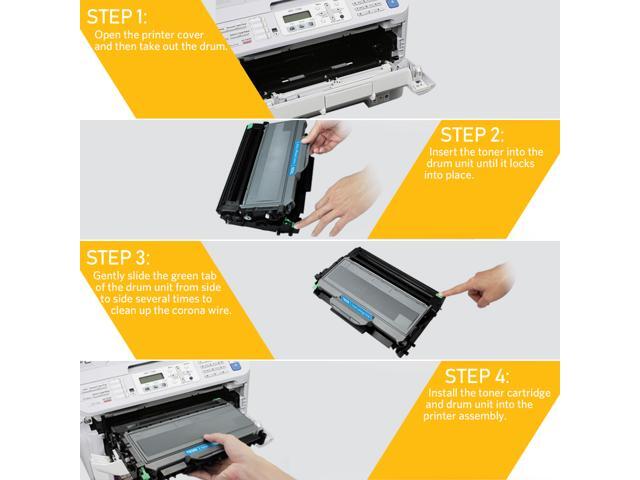 STEP 1:
Open the printer cover and then take out the drum.

STEP 2:
Insert the toner into the drum unit until it locks into place.

STEP 3:
Gently slide the green tab of the drum unit from side to side several times to clean up the corona wire.

STEP 4:
Install the toner cartridge and drum unit into the printer assembly.