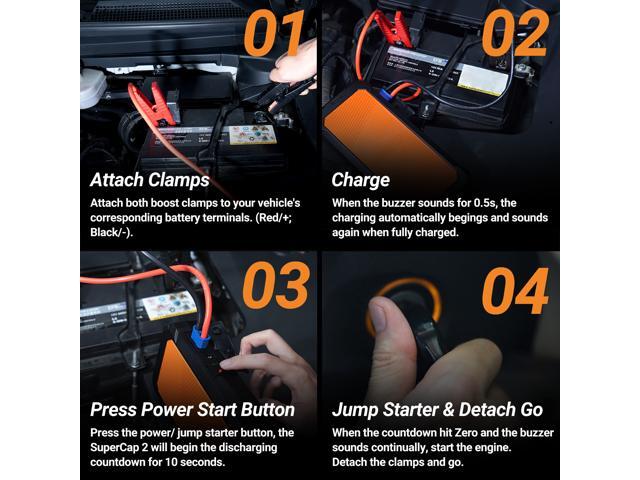 01

Attach Clamps

Attach both boost clamps to your vehicle's corresponding battery terminals. (Red/+; Black/-).

02

Charge

When the buzzer sounds for 0.5s, the charging automatically begings and sounds again when fully charged.

03

Press Power Start Button

Press the power/ jump starter button, the SuperCap 2 will begin the discharging countdown for 10 seconds.

04

Jump Starter & Detach Go

When the countdown hit Zero and the buzzer sounds continually, start the engine. Detach the clamps and go.