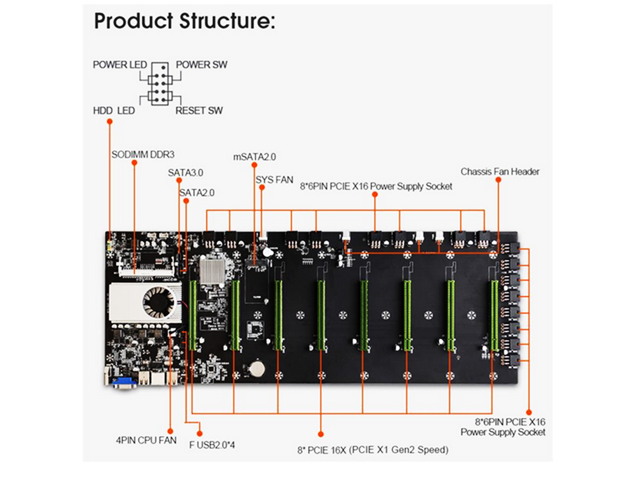 Product Structure:

POWER LED
POWER SW
HDD LED
RESET SW

SODIMM DDR3
SATA3.0
SATA2.0
mSATA2.0
SYS FAN
8*6PIN PCIE X16 Power Supply Socket
Chassis Fan Header

4PIN CPU FAN
F USB2.0*4
8* PCIE 16X (PCIE X1 Gen2 Speed)
8*6PIN PCIE X16 Power Supply Socket