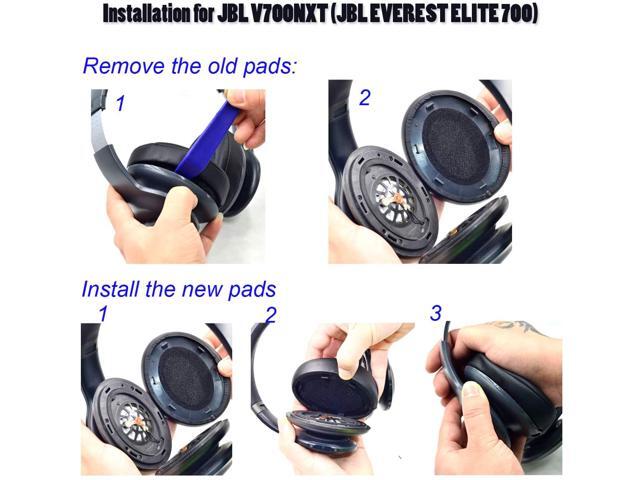 Installation for JBL V700NXT (JBL EVEREST ELITE 700)

Remove the old pads:

1

2

Install the new pads

1

2

3