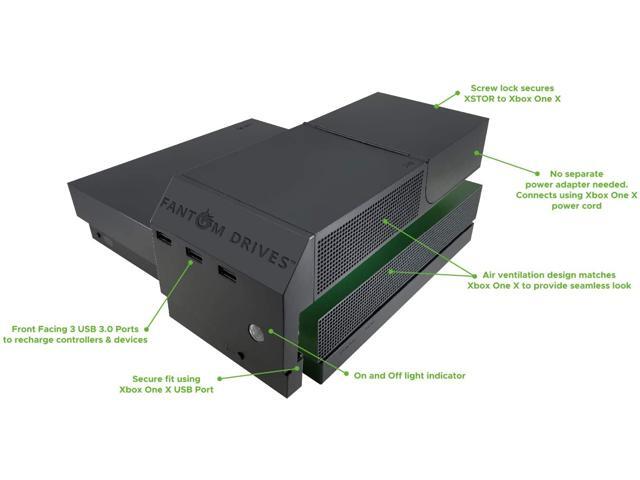 Screw lock secures XSTOR to Xbox One X

No separate power adapter needed. Connects using Xbox One X power cord

FANTOM DRIVES™

Air ventilation design matches Xbox One X to provide seamless look

Front Facing 3 USB 3.0 Ports to recharge controllers & devices

Secure fit using Xbox One X USB Port

On and Off light indicator