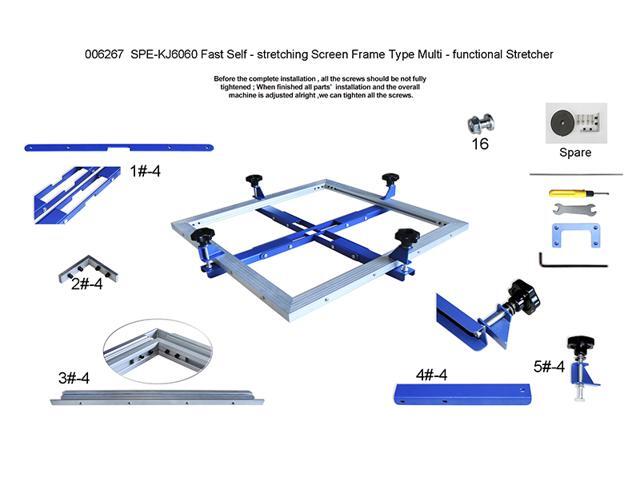 006267 SPE-KJ6060 Fast Self - stretching Screen Frame Type Multi - functional Stretcher

Before the complete installation , all the screws should be not fully tightened ; When finished all parts' installation and the overall machine is adjusted alright ,we can tighten all the screws.

16

Spare

1#-4

2#-4

3#-4

4#-4

5#-4