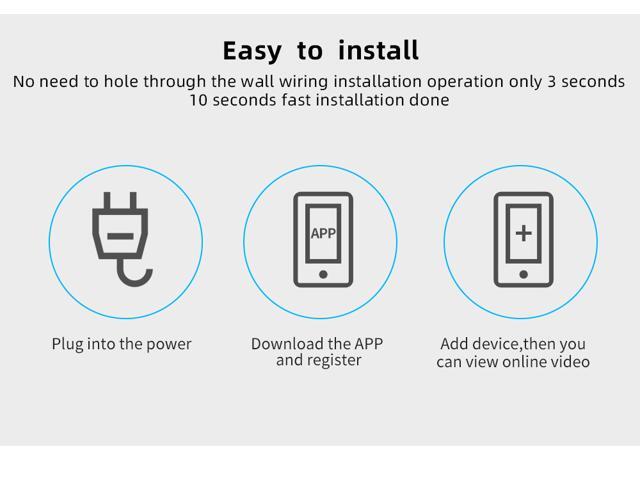 Easy to install

No need to hole through the wall wiring installation operation only 3 seconds 10 seconds fast installation done

APP

+

Plug into the power

Download the APP and register

Add device,then you can view online video