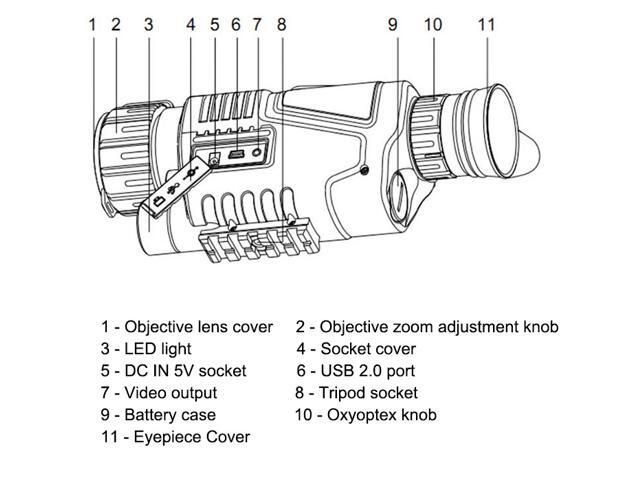 1 2 3 4 5 6 7 8 9 10 11

1 - Objective lens cover
2 - Objective zoom adjustment knob
3 - LED light
4 - Socket cover
5 - DC IN 5V socket
6 - USB 2.0 port
7 - Video output
8 - Tripod socket
9 - Battery case
10 - Oxyoptex knob
11 - Eyepiece Cover