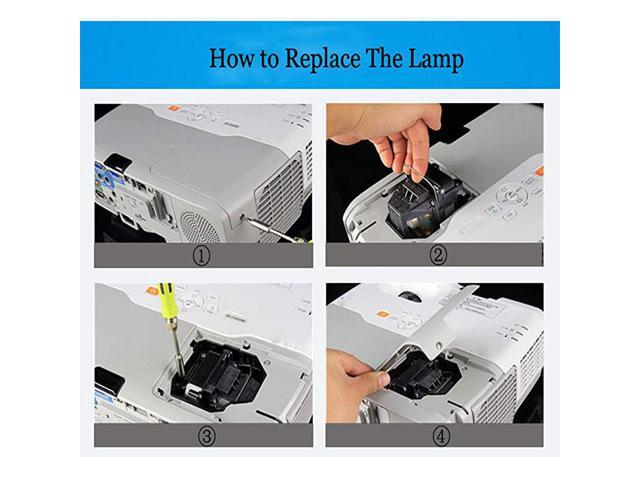 How to Replace The Lamp

①

②

③

④