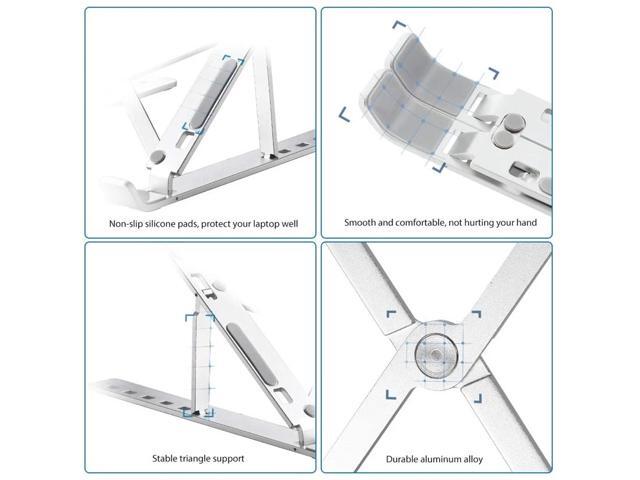 Non-slip silicone pads, protect your laptop well

Smooth and comfortable, not hurting your hand

Stable triangle support

Durable aluminum alloy