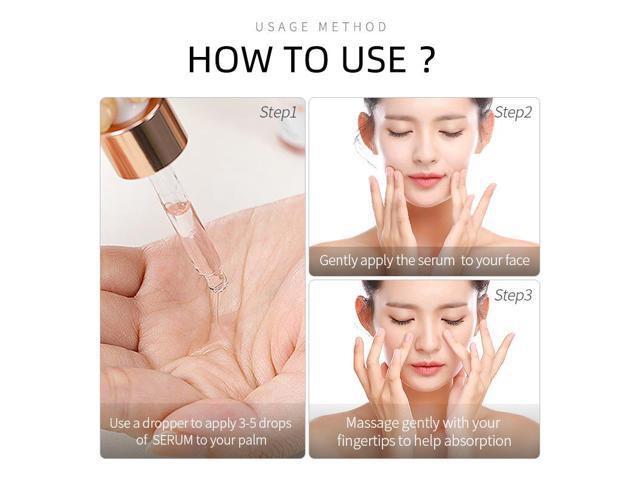 USAGE METHOD

HOW TO USE ?

Step1

Use a dropper to apply 3-5 drops of SERUM to your palm

Step2

Gently apply the serum to your face

Step3

Massage gently with your fingertips to help absorption