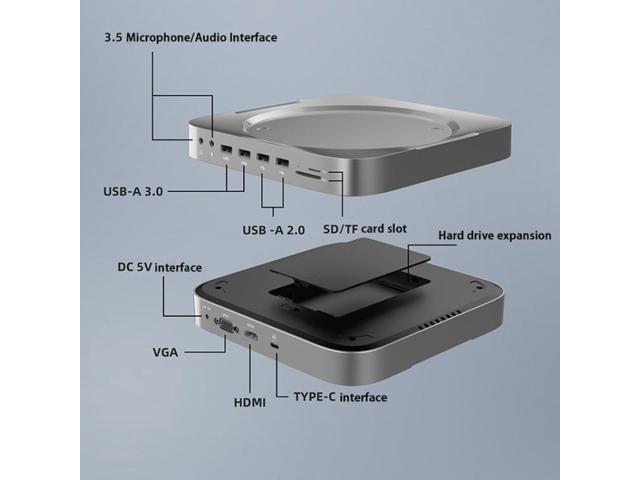 3.5 Microphone/Audio Interface

USB-A 3.0

USB -A 2.0

SD/TF card slot

Hard drive expansion

DC 5V interface

VGA

HDMI

TYPE-C interface