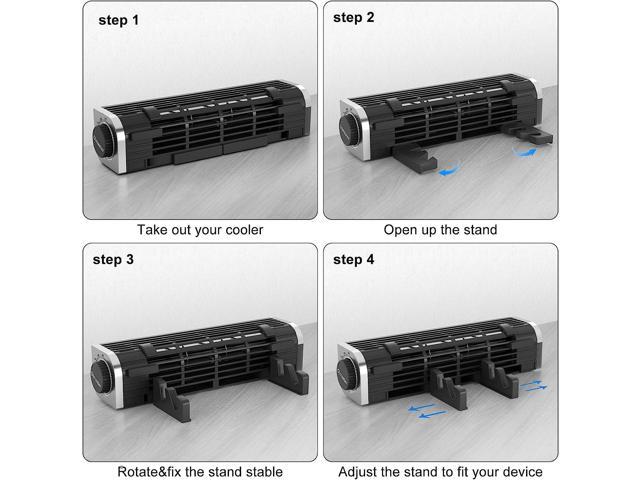 step 1

Take out your cooler

step 2

Open up the stand

step 3

Rotate&fix the stand stable

step 4

Adjust the stand to fit your device