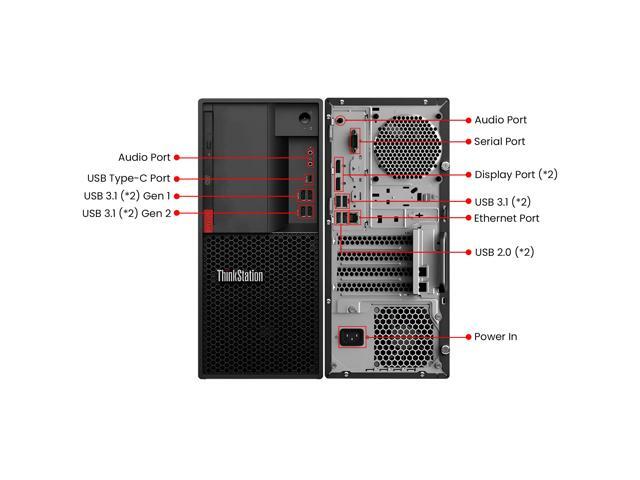 Audio Port
USB Type-C Port
USB 3.1 (*2) Gen 1
USB 3.1 (*2) Gen 2

ThinkStation

Audio Port
Serial Port
Display Port (*2)
USB 3.1 (*2)
Ethernet Port
USB 2.0 (*2)
Power In