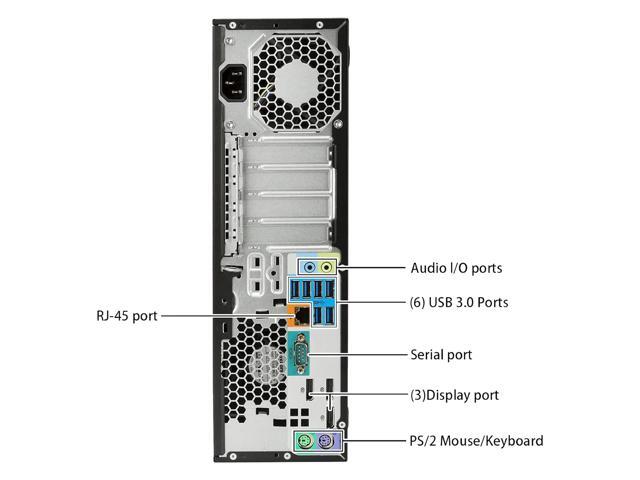 Audio I/O ports

(6) USB 3.0 Ports

RJ-45 port

Serial port

(3)Display port

PS/2 Mouse/Keyboard