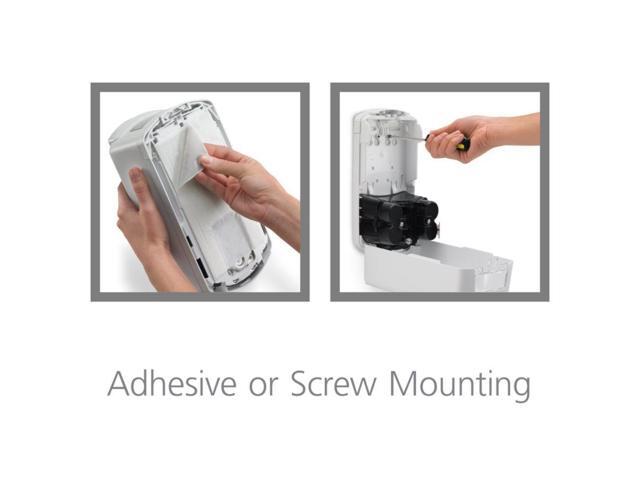 Adhesive or Screw Mounting