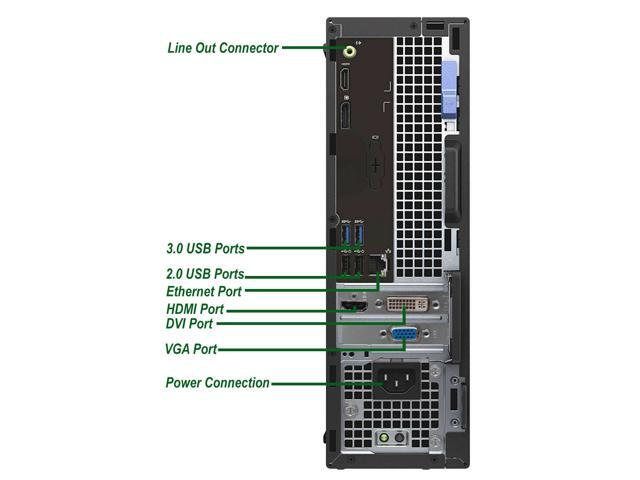 Line Out Connector

3.0 USB Ports

2.0 USB Ports

Ethernet Port

HDMI Port

DVI Port

VGA Port

Power Connection