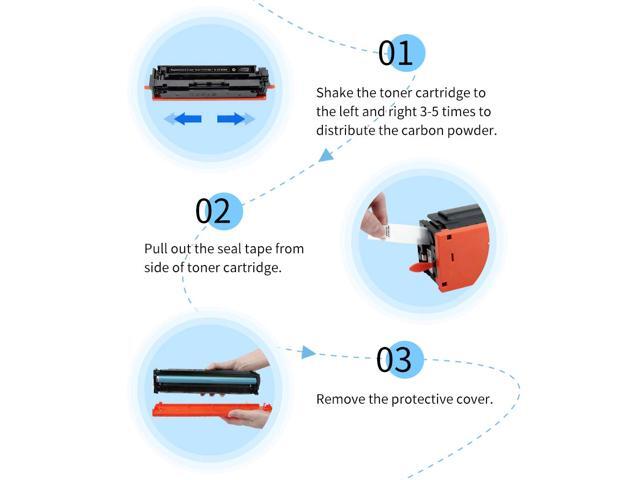 01

Shake the toner cartridge to the left and right 3-5 times to distribute the carbon powder.

02

Pull out the seal tape from side of toner cartridge.

03

Remove the protective cover.