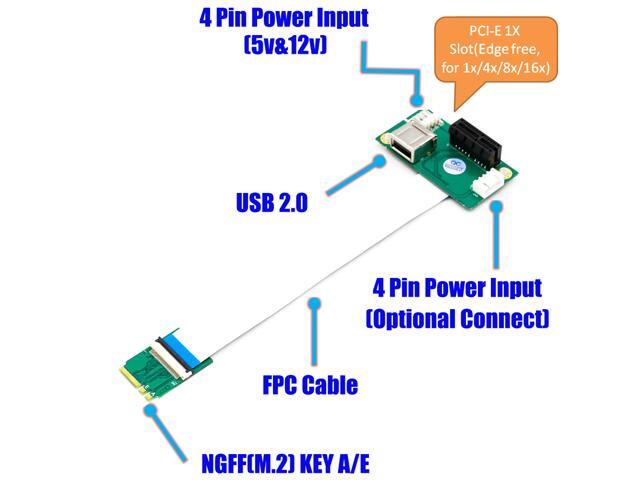 4 Pin Power Input
(5v&12v)

PCI-E 1X
Slot(Edge free,
for 1x/4x/8x/16x)

USB 2.0

4 Pin Power Input
(Optional Connect)

FPC Cable

NGFF(M.2) KEY A/E