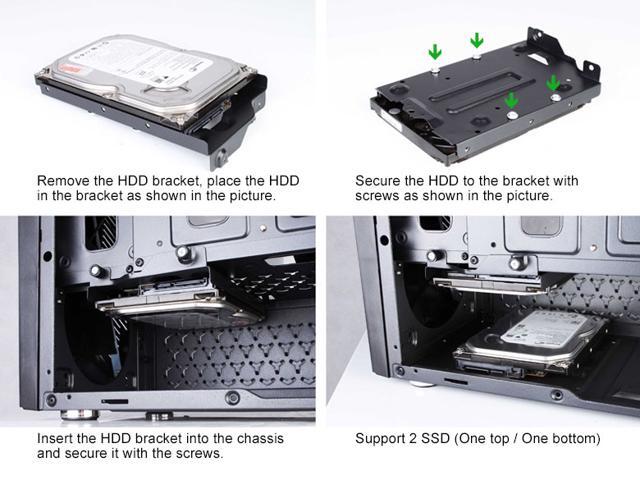 Remove the HDD bracket, place the HDD in the bracket as shown in the picture.

Secure the HDD to the bracket with screws as shown in the picture.

Insert the HDD bracket into the chassis and secure it with the screws.

Support 2 SSD (One top / One bottom)