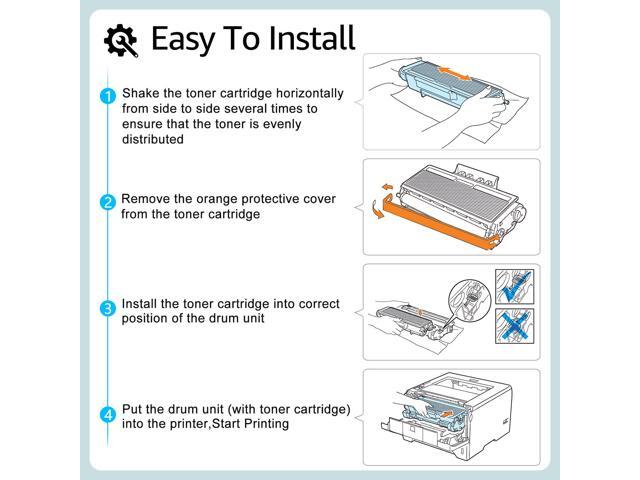 Easy To Install

1 Shake the toner cartridge horizontally from side to side several times to ensure that the toner is evenly distributed

2 Remove the orange protective cover from the toner cartridge

3 Install the toner cartridge into correct position of the drum unit

4 Put the drum unit (with toner cartridge) into the printer,Start Printing