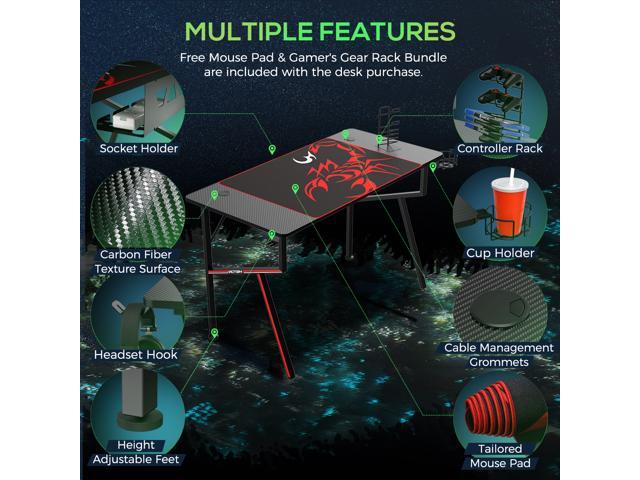 MULTIPLE FEATURES

Free Mouse Pad & Gamer's Gear Rack Bundle are included with the desk purchase.

Socket Holder

Carbon Fiber Texture Surface

Headset Hook

Height Adjustable Feet

Controller Rack

Cup Holder

Cable Management Grommets

Tailored Mouse Pad