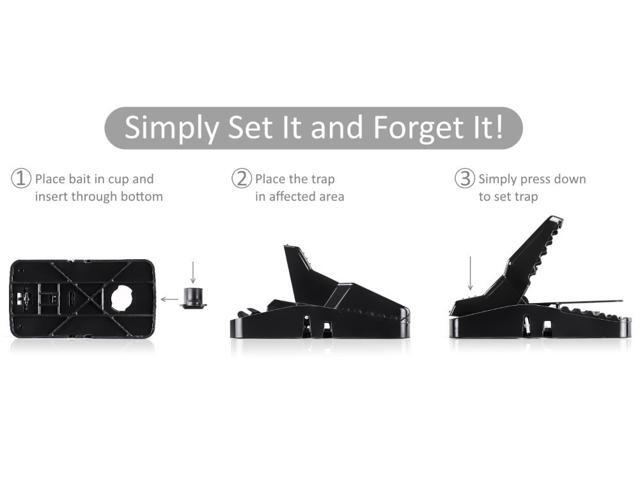 Simply Set It and Forget It!

① Place bait in cup and insert through bottom

② Place the trap in affected area

③ Simply press down to set trap