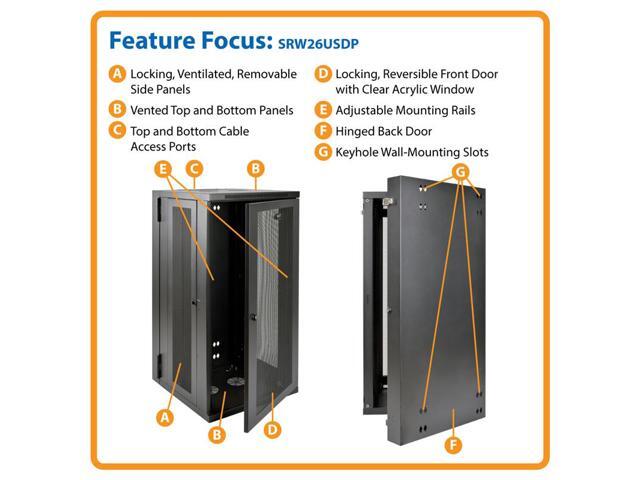 Feature Focus: SRW26USDP

A Locking, Ventilated, Removable Side Panels

B Vented Top and Bottom Panels

C Top and Bottom Cable Access Ports

D Locking, Reversible Front Door with Clear Acrylic Window

E Adjustable Mounting Rails

F Hinged Back Door

G Keyhole Wall-Mounting Slots

E C B

A B D

G

F