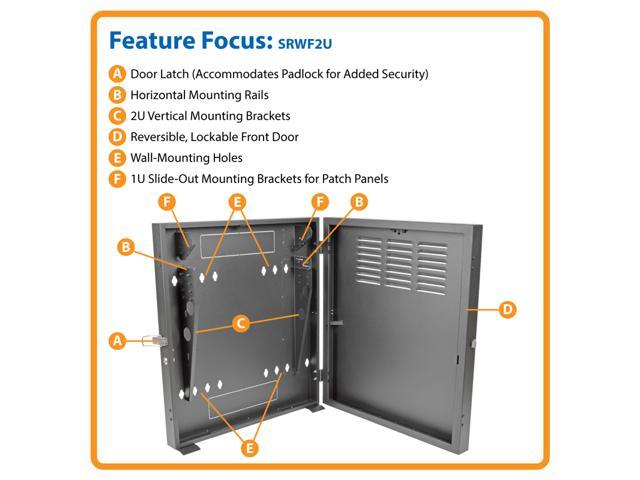 Feature Focus: SRWF2U

A Door Latch (Accommodates Padlock for Added Security)
B Horizontal Mounting Rails
C 2U Vertical Mounting Brackets
D Reversible, Lockable Front Door
E Wall-Mounting Holes
F 1U Slide-Out Mounting Brackets for Patch Panels

F E F B B C A D E