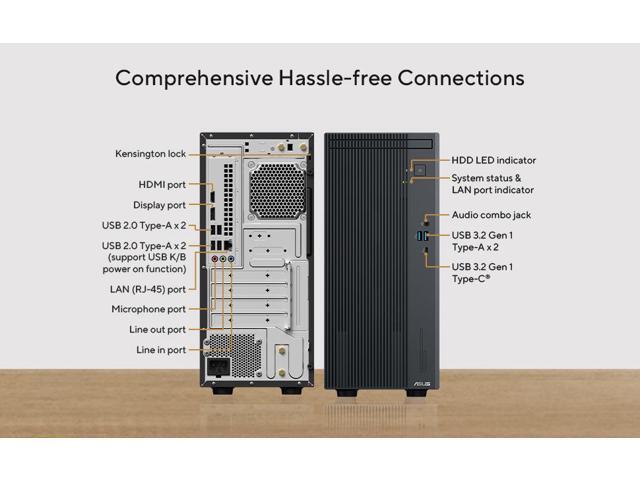 Comprehensive Hassle-free Connections

Kensington lock

HDMI port

Display port

USB 2.0 Type-A x 2

USB 2.0 Type-A x 2 (support USB K/B power on function)

LAN (RJ-45) port

Microphone port

Line out port

Line in port

HDD LED indicator

System status & LAN port indicator

Audio combo jack

USB 3.2 Gen 1 Type-A x 2

USB 3.2 Gen 1 Type-C®

ASUS