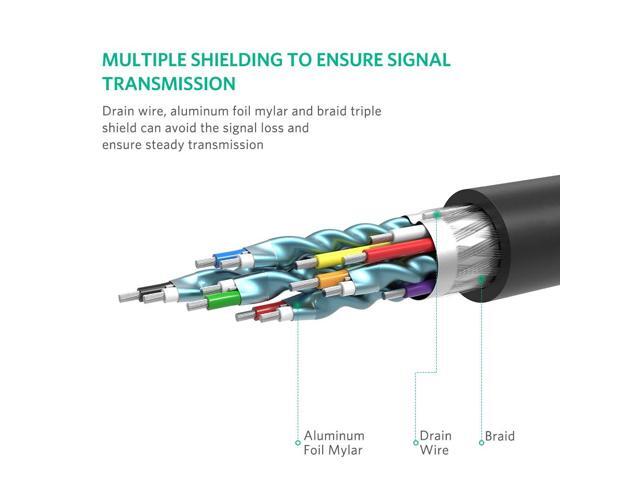 MULTIPLE SHIELDING TO ENSURE SIGNAL TRANSMISSION

Drain wire, aluminum foil mylar and braid triple shield can avoid the signal loss and ensure steady transmission

Aluminum Foil Mylar

Drain Wire

Braid