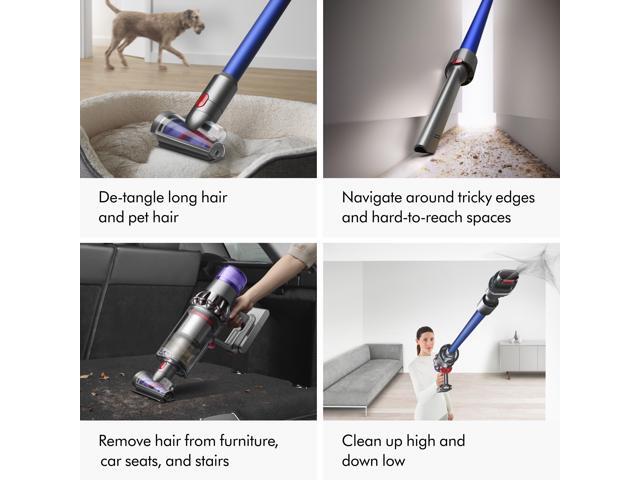 De-tangle long hair and pet hair

Navigate around tricky edges and hard-to-reach spaces

Remove hair from furniture, car seats, and stairs

Clean up high and down low