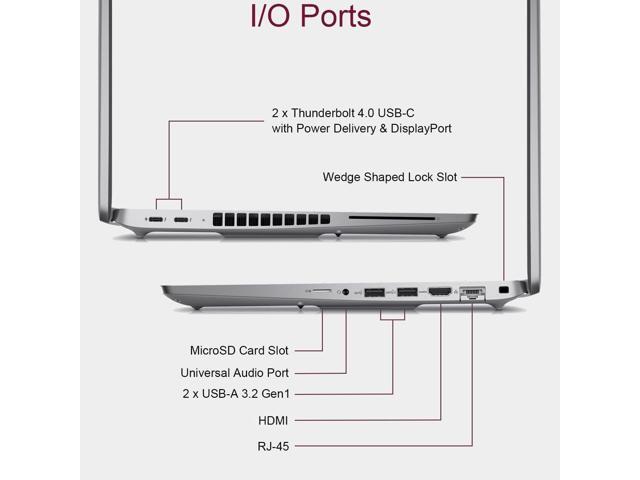 I/O Ports

2 x Thunderbolt 4.0 USB-C
with Power Delivery & DisplayPort

Wedge Shaped Lock Slot

MicroSD Card Slot

Universal Audio Port

2 x USB-A 3.2 Gen1

HDMI

RJ-45