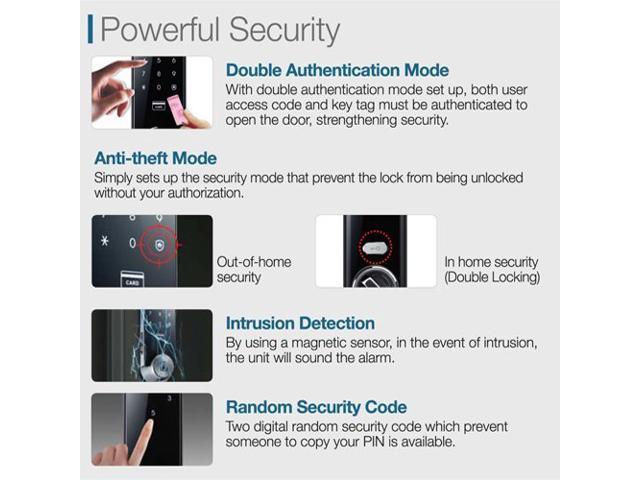 Powerful Security

Double Authentication Mode
With double authentication mode set up, both user access code and key tag must be authenticated to open the door, strengthening security.

Anti-theft Mode
Simply sets up the security mode that prevent the lock from being unlocked without your authorization.

CARD

Out-of-home security

In home security (Double Locking)

Intrusion Detection
By using a magnetic sensor, in the event of intrusion, the unit will sound the alarm.

Random Security Code
Two digital random security code which prevent someone to copy your PIN is available.