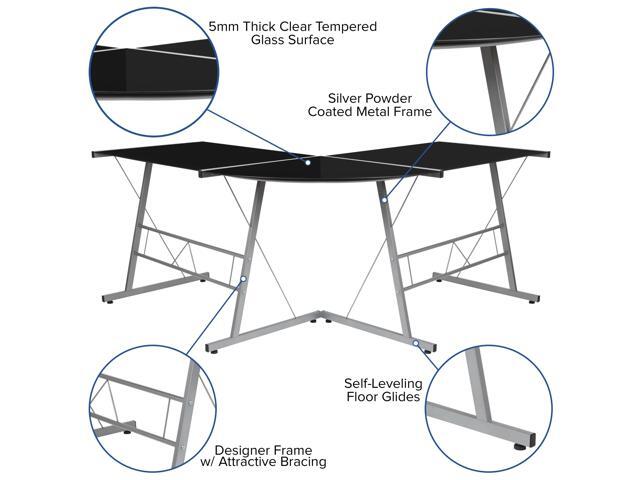 5mm Thick Clear Tempered Glass Surface

Silver Powder Coated Metal Frame

Self-Leveling Floor Glides

Designer Frame w/ Attractive Bracing