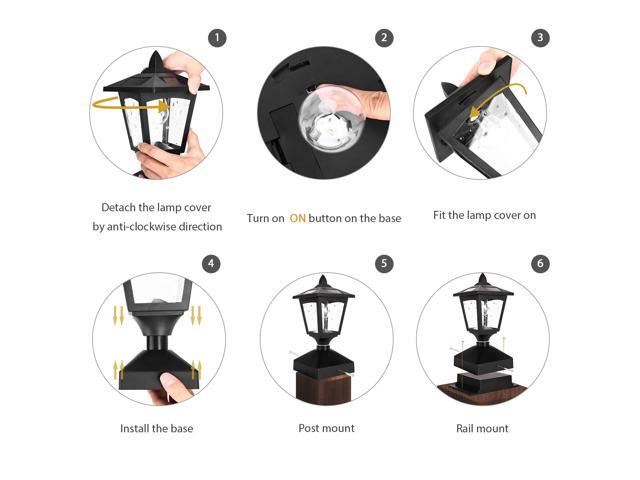 1

Detach the lamp cover by anti-clockwise direction

2

Turn on ON button on the base

3

Fit the lamp cover on

4

Install the base

5

Post mount

6

Rail mount