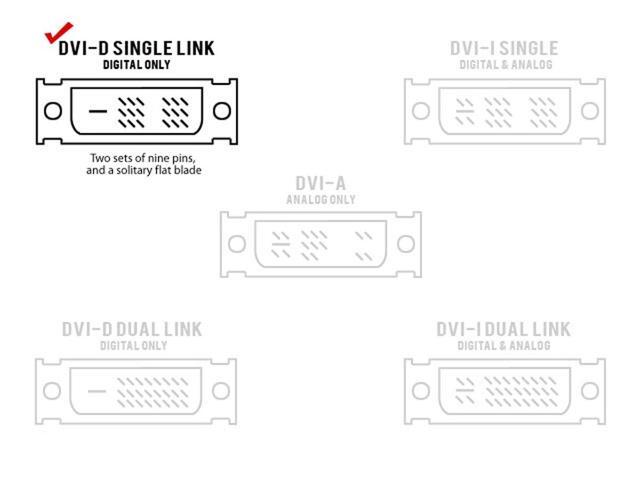 DVI-D SINGLE LINK
DIGITAL ONLY

Two sets of nine pins, and a solitary flat blade

DVI-I SINGLE
DIGITAL & ANALOG

DVI-A
ANALOG ONLY

DVI-D DUAL LINK
DIGITAL ONLY

DVI-I DUAL LINK
DIGITAL & ANALOG