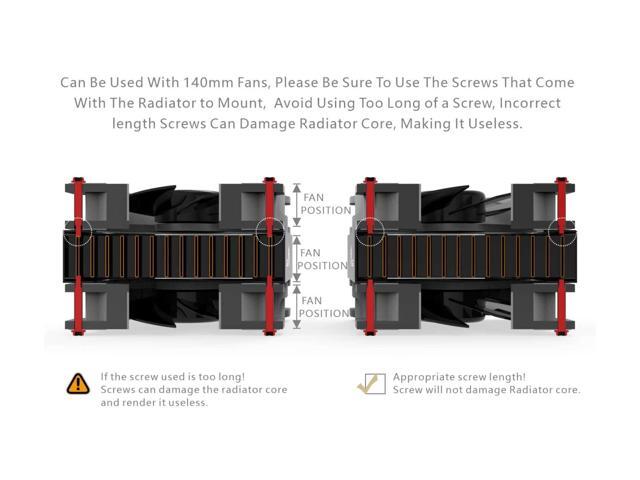 Can Be Used With 140mm Fans, Please Be Sure To Use The Screws That Come With The Radiator to Mount, Avoid Using Too Long of a Screw, Incorrect length Screws Can Damage Radiator Core, Making It Useless.

FAN POSITION

FAN POSITION

FAN POSITION

If the screw used is too long! Screws can damage the radiator core and render it useless.

Appropriate screw length! Screw will not damage Radiator core.