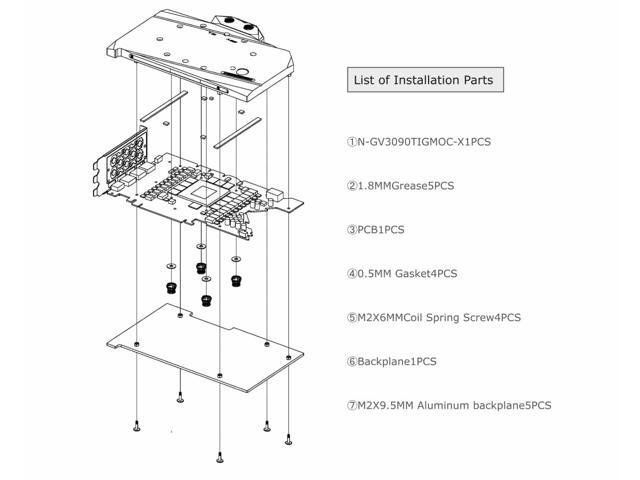 List of Installation Parts

①N-GV3090TIGMOC-X1PCS

②1.8MMGrease5PCS

③PCB1PCS

④0.5MM Gasket4PCS

⑤M2X6MMCoil Spring Screw4PCS

⑥Backplane1PCS

⑦M2X9.5MM Aluminum backplane5PCS