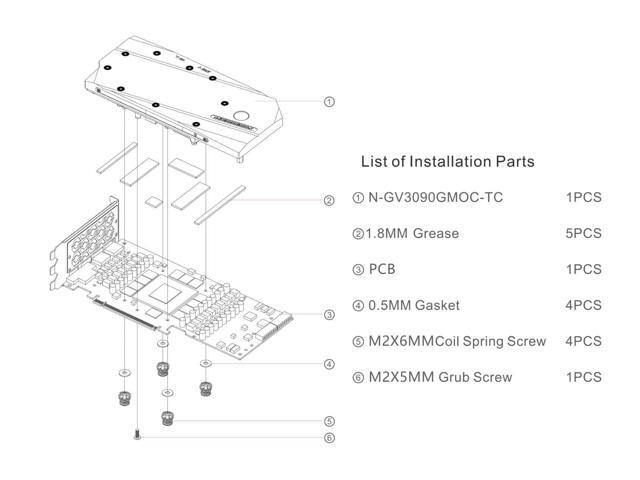 ①

②

③

④

⑤

⑥

List of Installation Parts

| | |
|---|---|
| ① N-GV3090GMOC-TC | 1PCS |
| ②1.8MM Grease | 5PCS |
| ③ PCB | 1PCS |
| ④ 0.5MM Gasket | 4PCS |
| ⑤ M2X6MMCoil Spring Screw | 4PCS |
| ⑥ M2X5MM Grub Screw | 1PCS |