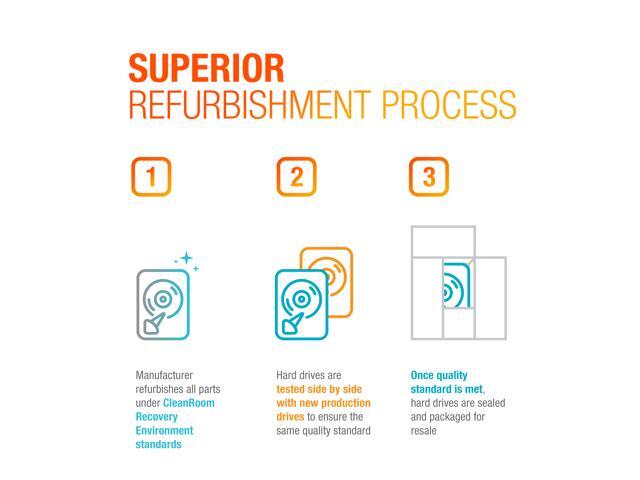 SUPERIOR
REFURBISHMENT PROCESS

1

Manufacturer refurbishes all parts under CleanRoom Recovery Environment standards

2

Hard drives are tested side by side with new production drives to ensure the same quality standard

3

Once quality standard is met, hard drives are sealed and packaged for resale