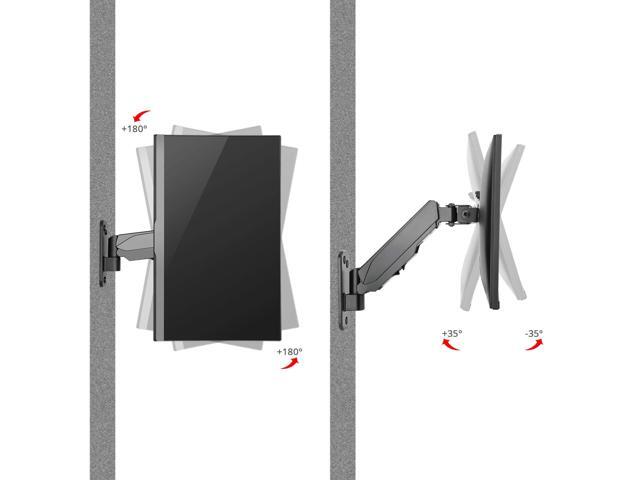 +180°
+180°
+35°
-35°