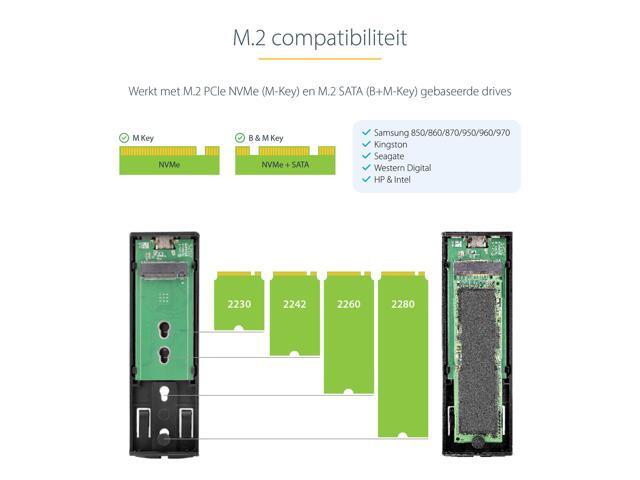 M.2 compatibiliteit

Werkt met M.2 PCIe NVMe (M-Key) en M.2 SATA (B+M-Key) gebaseerde drives

M Key
NVMe

B & M Key
NVMe + SATA

Samsung 850/860/870/950/960/970
Kingston
Seagate
Western Digital
HP & Intel

2230
2242
2260
2280