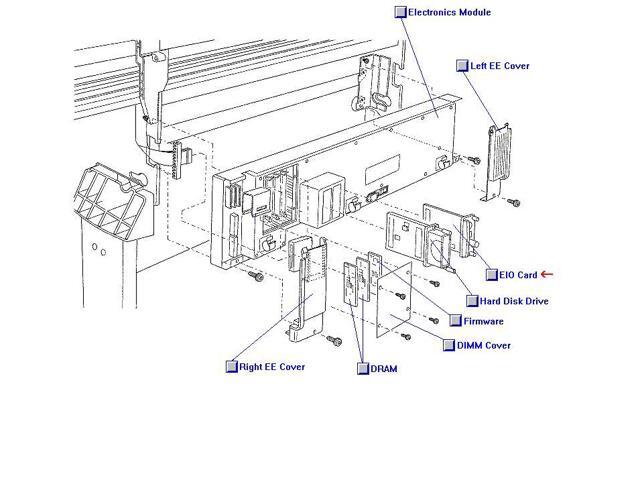 Electronics Module

Left EE Cover

EIO Card ←

Hard Disk Drive

Firmware

DIMM Cover

Right EE Cover

DRAM