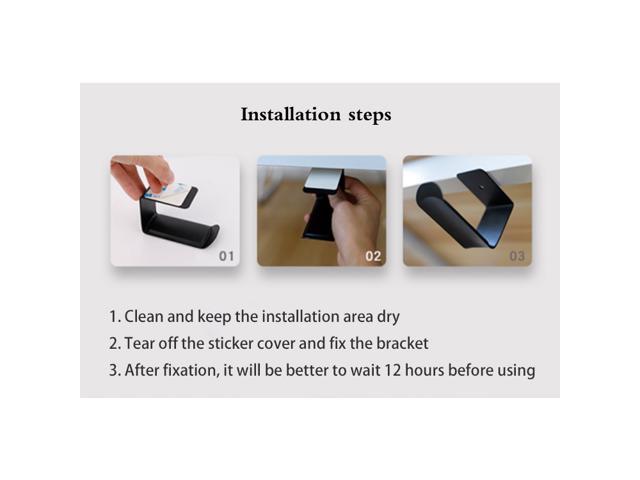 Installation steps

01

02

03

1. Clean and keep the installation area dry

2. Tear off the sticker cover and fix the bracket

3. After fixation, it will be better to wait 12 hours before using