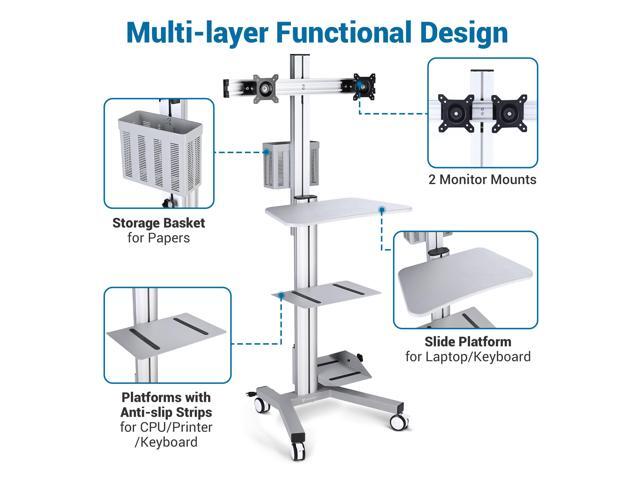 Multi-layer Functional Design

Storage Basket
for Papers

2 Monitor Mounts

Slide Platform
for Laptop/Keyboard

Platforms with
Anti-slip Strips
for CPU/Printer
/Keyboard