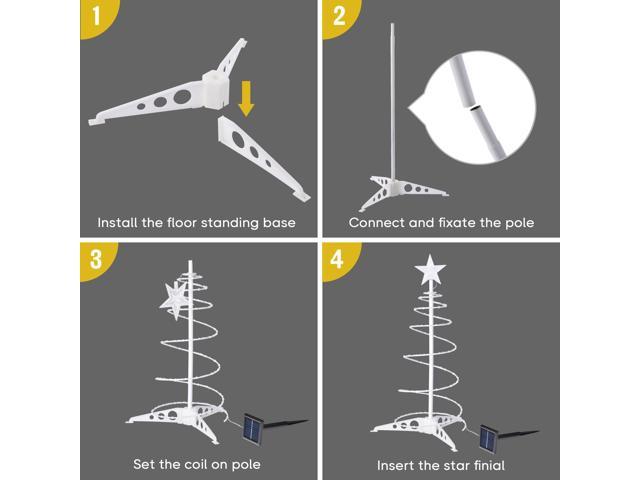 1

Install the floor standing base

2

Connect and fixate the pole

3

Set the coil on pole

4

Insert the star finial