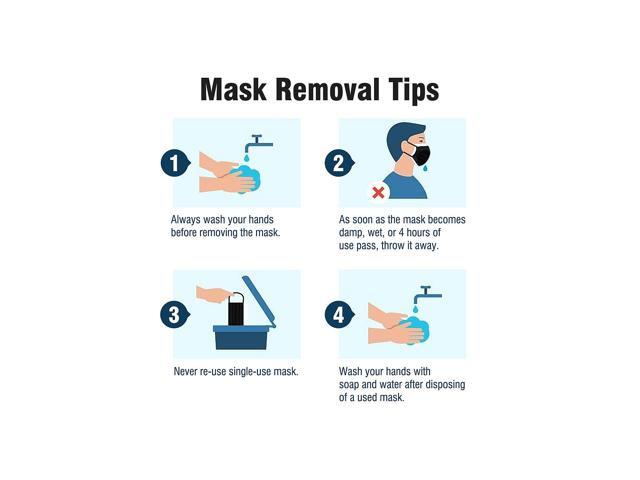 Mask Removal Tips

1

Always wash your hands before removing the mask.

2

As soon as the mask becomes damp, wet, or 4 hours of use pass, throw it away.

3

Never re-use single-use mask.

4

Wash your hands with soap and water after disposing of a used mask.