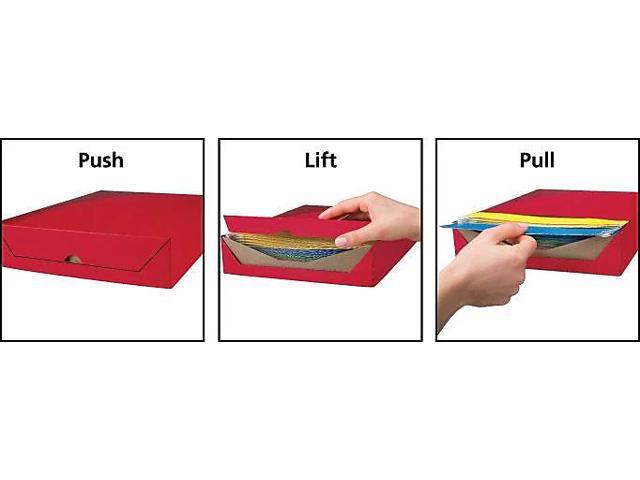 Push

Lift

Pull