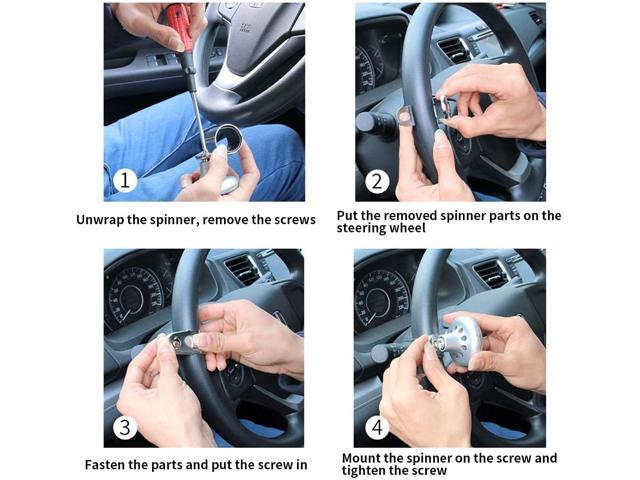 1

Unwrap the spinner, remove the screws

2

Put the removed spinner parts on the steering wheel

3

Fasten the parts and put the screw in

4

Mount the spinner on the screw and tighten the screw