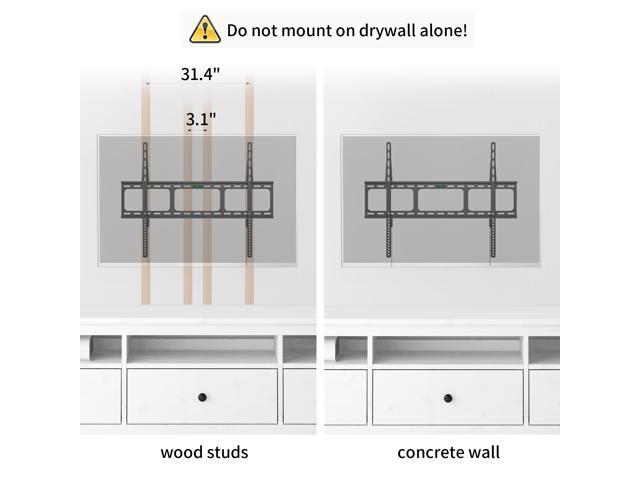 Do not mount on drywall alone!

31.4"

3.1"

wood studs

concrete wall