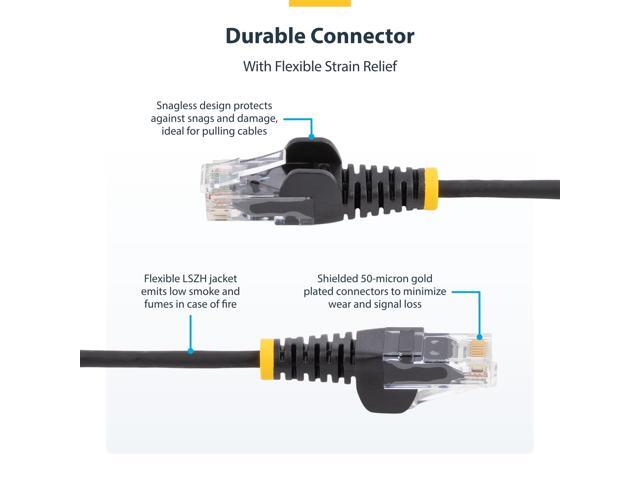 Durable Connector

With Flexible Strain Relief

Snagless design protects against snags and damage, ideal for pulling cables

Flexible LSZH jacket emits low smoke and fumes in case of fire

Shielded 50-micron gold plated connectors to minimize wear and signal loss