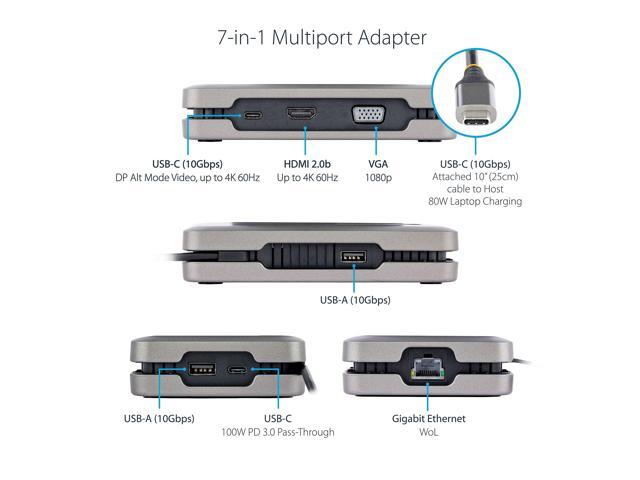 7-in-1 Multiport Adapter

USB-C (10Gbps)
DP Alt Mode Video, up to 4K 60Hz

HDMI 2.0b
Up to 4K 60Hz

VGA
1080p

USB-C (10Gbps)
Attached 10" (25cm) cable to Host
80W Laptop Charging

USB-A (10Gbps)

USB-A (10Gbps)

USB-C
100W PD 3.0 Pass-Through

Gigabit Ethernet
WoL