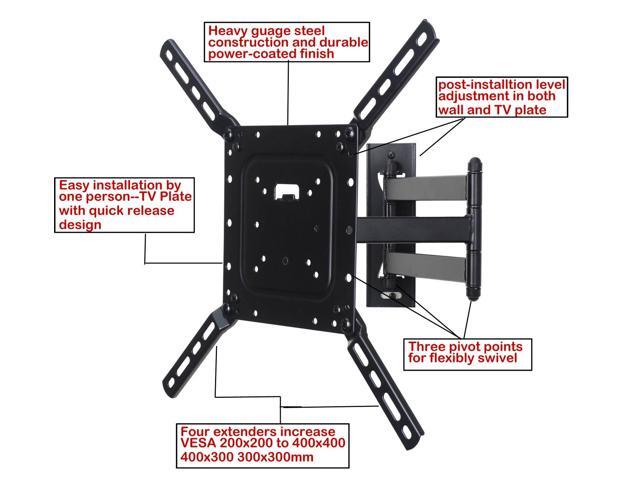 Heavy guage steel construction and durable power-coated finish

post-installtion level adjustment in both wall and TV plate

Easy installation by one person--TV Plate with quick release design

Three pivot points for flexibly swivel

Four extenders increase VESA 200x200 to 400x400 400x300 300x300mm